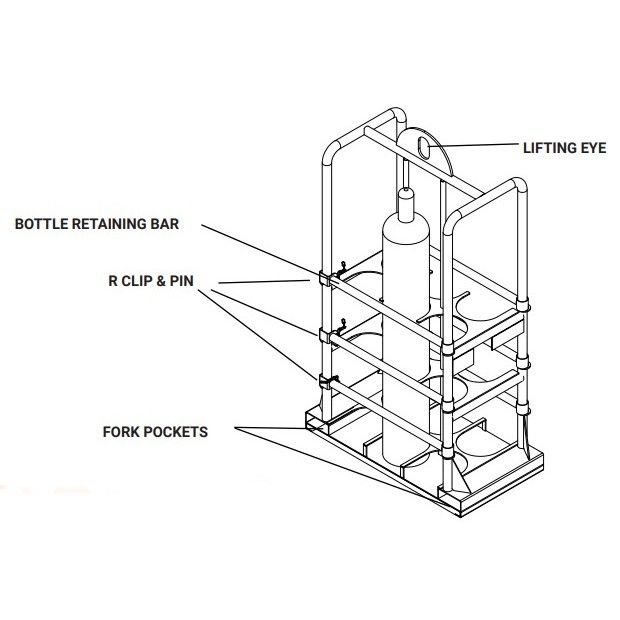 LIFTING EYE

BOTTLE RETAINING BAR

R CLIP & PIN

FORK POCKETS